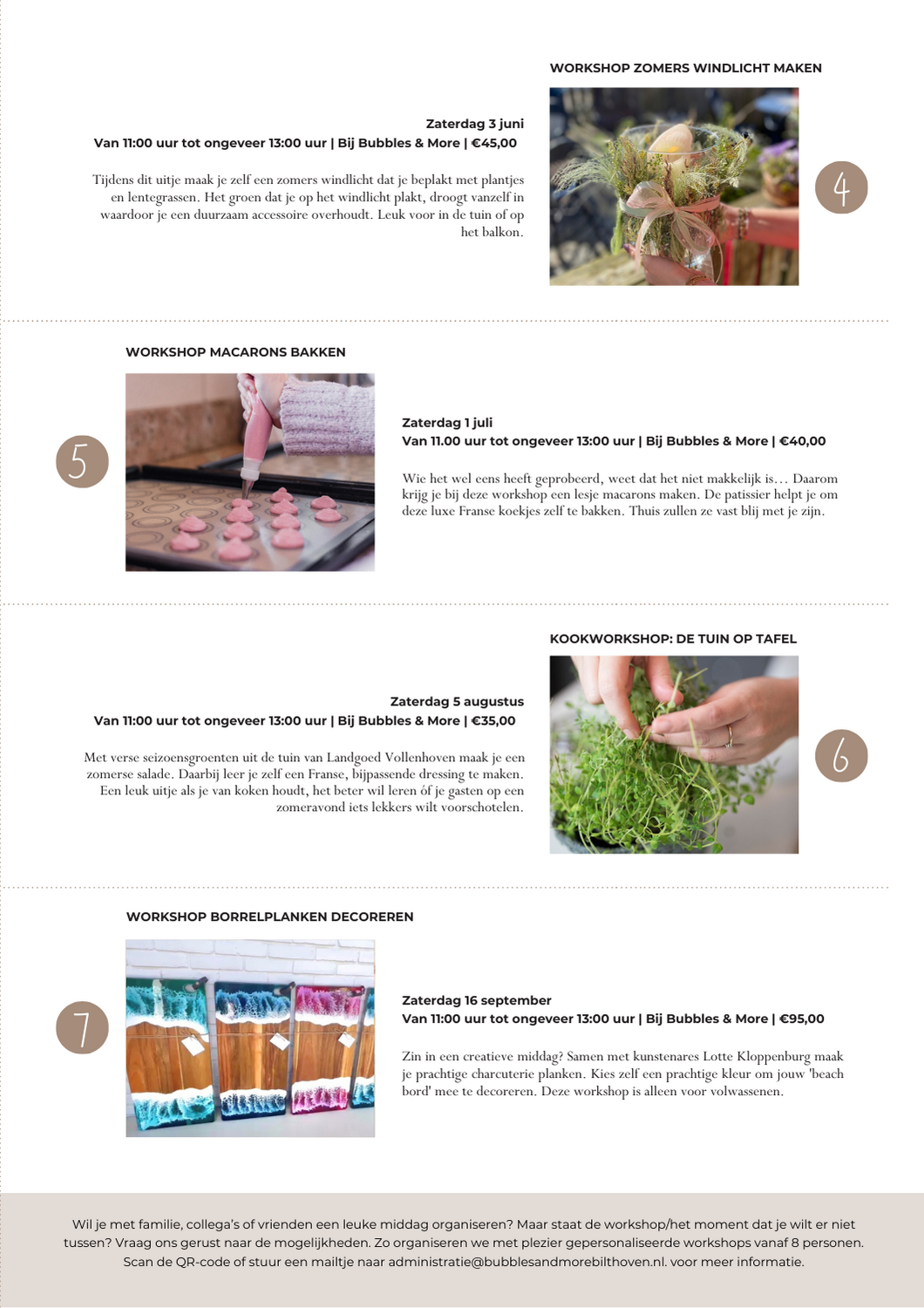 WORKSHOP ZOMERS WINDLICHT MAKEN

Zaterdag 3 juni
Van 11:00 uur tot ongeveer 13:00 uur | Bij Bubbles & More | €45,00

Tijdens dit uitje maak je zelf een zomers windlicht dat je beplakt met plantjes en lentegrassen. Het groen dat je op het windlicht plakt, droogt vanzelf in waardoor je een duurzaam accessoire overhoudt. Leuk voor in de tuin of op het balkon.

4

WORKSHOP MACARONS BAKKEN

5

Zaterdag 1 juli
Van 11.00 uur tot ongeveer 13:00 uur | Bij Bubbles & More | €40,00

Wie het wel eens heeft geprobeerd, weet dat het niet makkelijk is… Daarom krijg je bij deze workshop een lesje macarons maken. De patissier helpt je om deze luxe Franse koekjes zelf te bakken. Thuis zullen ze vast blij met je zijn.

KOOKWORKSHOP: DE TUIN OP TAFEL

Zaterdag 5 augustus
Van 11:00 uur tot ongeveer 13:00 uur | Bij Bubbles & More | €35,00

Met verse seizoensgroenten uit de tuin van Landgoed Vollenhoven maak je een zomerse salade. Daarbij leer je zelf een Franse, bijpassende dressing te maken. Een leuk uitje als je van koken houdt, het beter wil leren óf je gasten op een zomeravond iets lekkers wilt voorschotelen.

6

WORKSHOP BORRELPLANKEN DECOREREN

7

Zaterdag 16 september
Van 11:00 uur tot ongeveer 13:00 uur | Bij Bubbles & More | €95,00

Zin in een creatieve middag? Samen met kunstenares Lotte Kloppenburg maak je prachtige charcuterie planken. Kies zelf een prachtige kleur om jouw 'beach bord' mee te decoreren. Deze workshop is alleen voor volwassenen.

Wil je met familie, collega's of vrienden een leuke middag organiseren? Maar staat de workshop/het moment dat je wilt er niet tussen? Vraag ons gerust naar de mogelijkheden. Zo organiseren we met plezier gepersonaliseerde workshops vanaf 8 personen. Scan de QR-code of stuur een mailtje naar administratie@bubblesandmorebilthoven.nl. voor meer informatie.